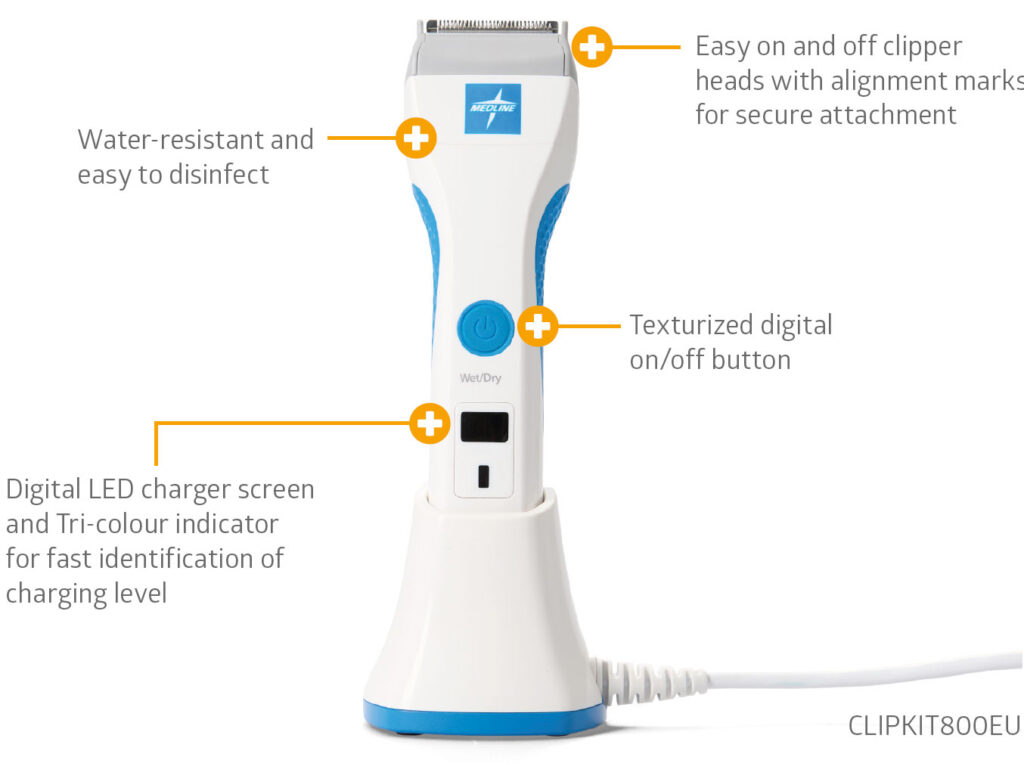 Easy on and off clipper heads with alignment marks for secure attachment

MEDLINE

Water-resistant and easy to disinfect

Texturized digital on/off button

Wet/Dry

Digital LED charger screen and Tri-colour indicator for fast identification of charging level

CLIPKIT800EU